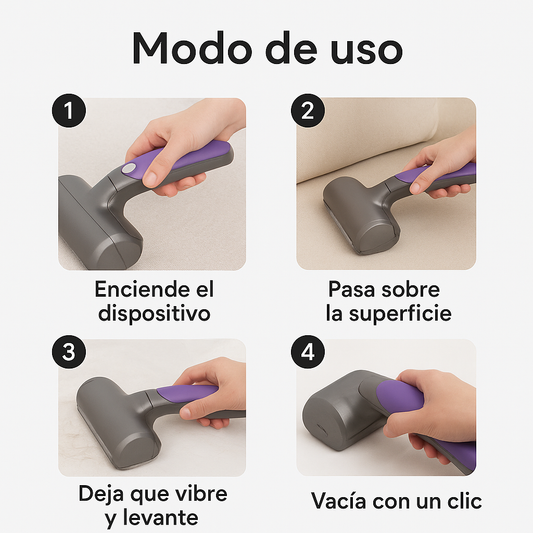 Modo de uso

1
Enciende el dispositivo

2
Pasa sobre la superficie

3
Deja que vibre y levante

4
Vacía con un clic