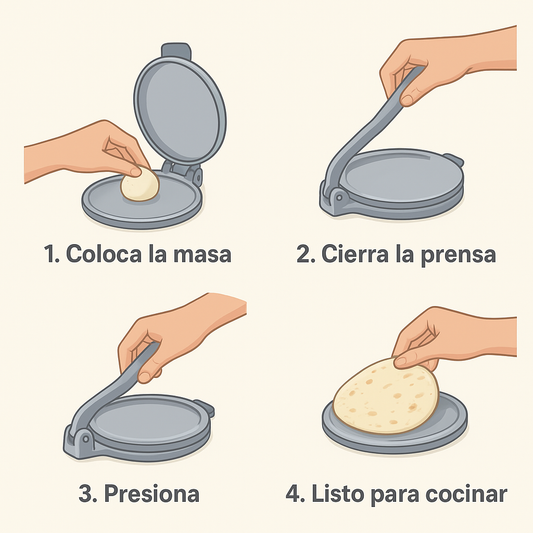 1. Coloca la masa

2. Cierra la prensa

3. Presiona

4. Listo para cocinar