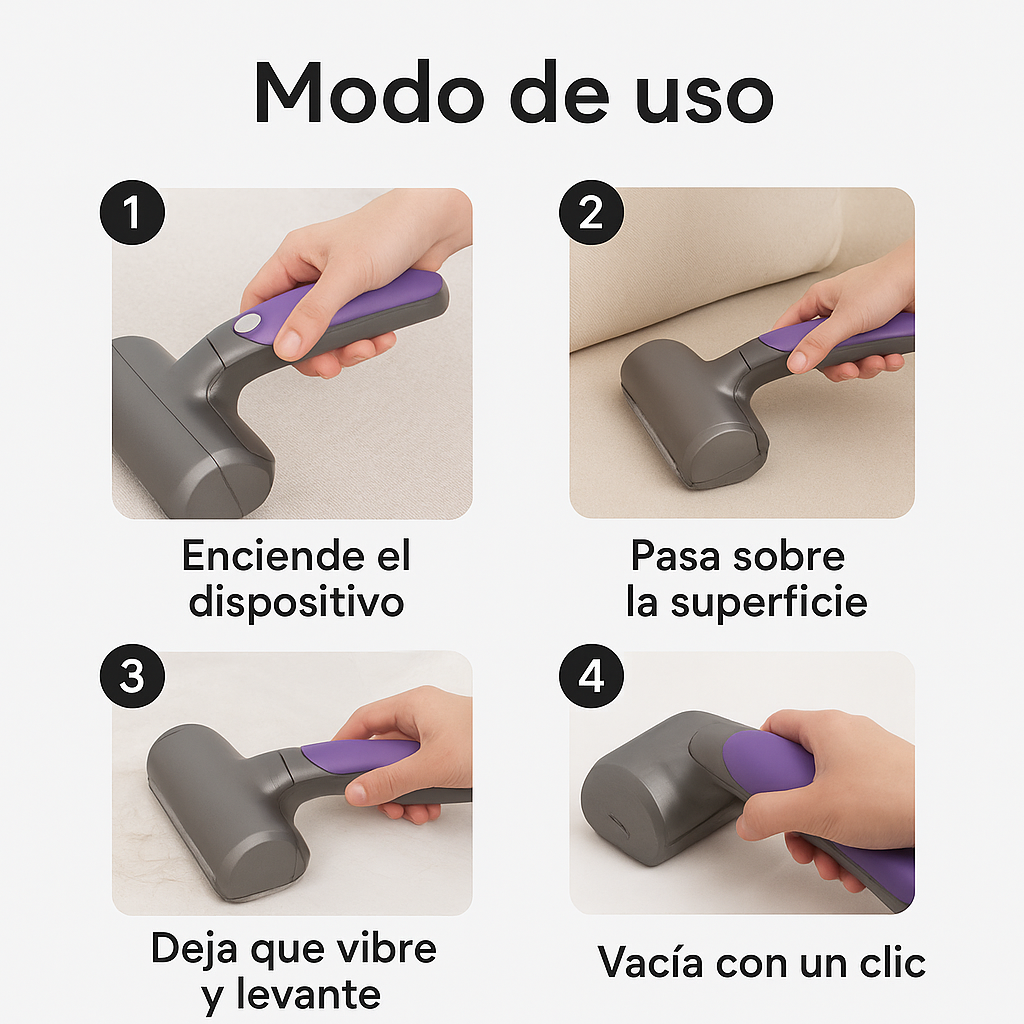 Modo de uso

1

Enciende el dispositivo

2

Pasa sobre la superficie

3

Deja que vibre y levante

4

Vacía con un clic