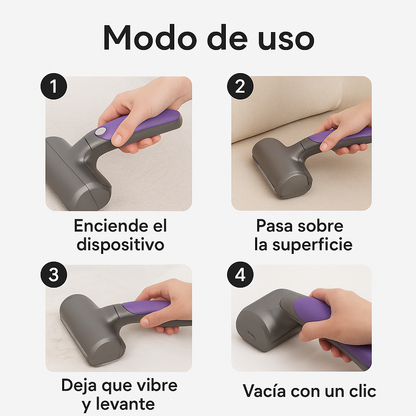 Modo de uso

1
Enciende el dispositivo

2
Pasa sobre la superficie

3
Deja que vibre y levante

4
Vacía con un clic