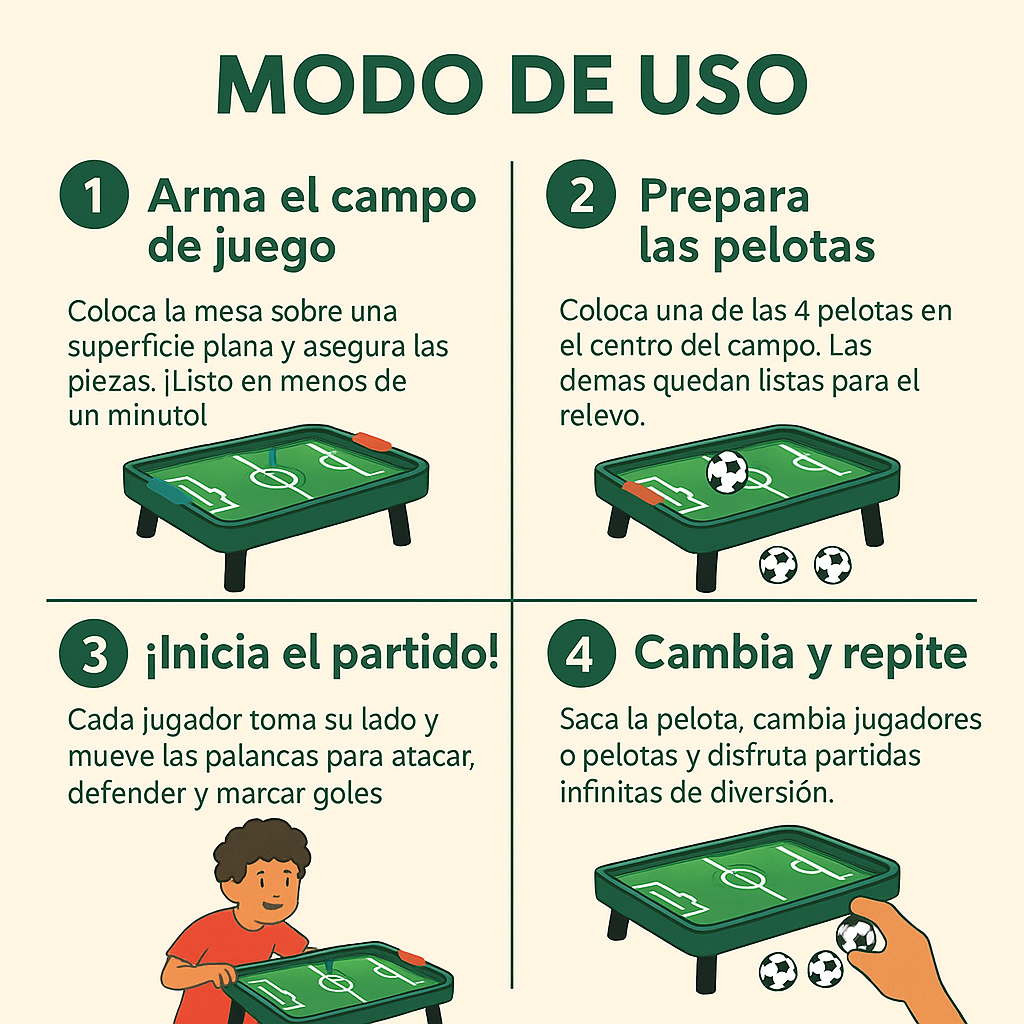 MODO DE USO

1 Arma el campo de juego

Coloca la mesa sobre una superficie plana y asegura las piezas. ¡Listo en menos de un minutol

2 Prepara las pelotas

Coloca una de las 4 pelotas en el centro del campo. Las demas quedan listas para el relevo.

3 ¡Inicia el partido!

Cada jugador toma su lado y mueve las palancas para atacar, defender y marcar goles

4 Cambia y repite

Saca la pelota, cambia jugadores o pelotas y disfruta partidas infinitas de diversión.