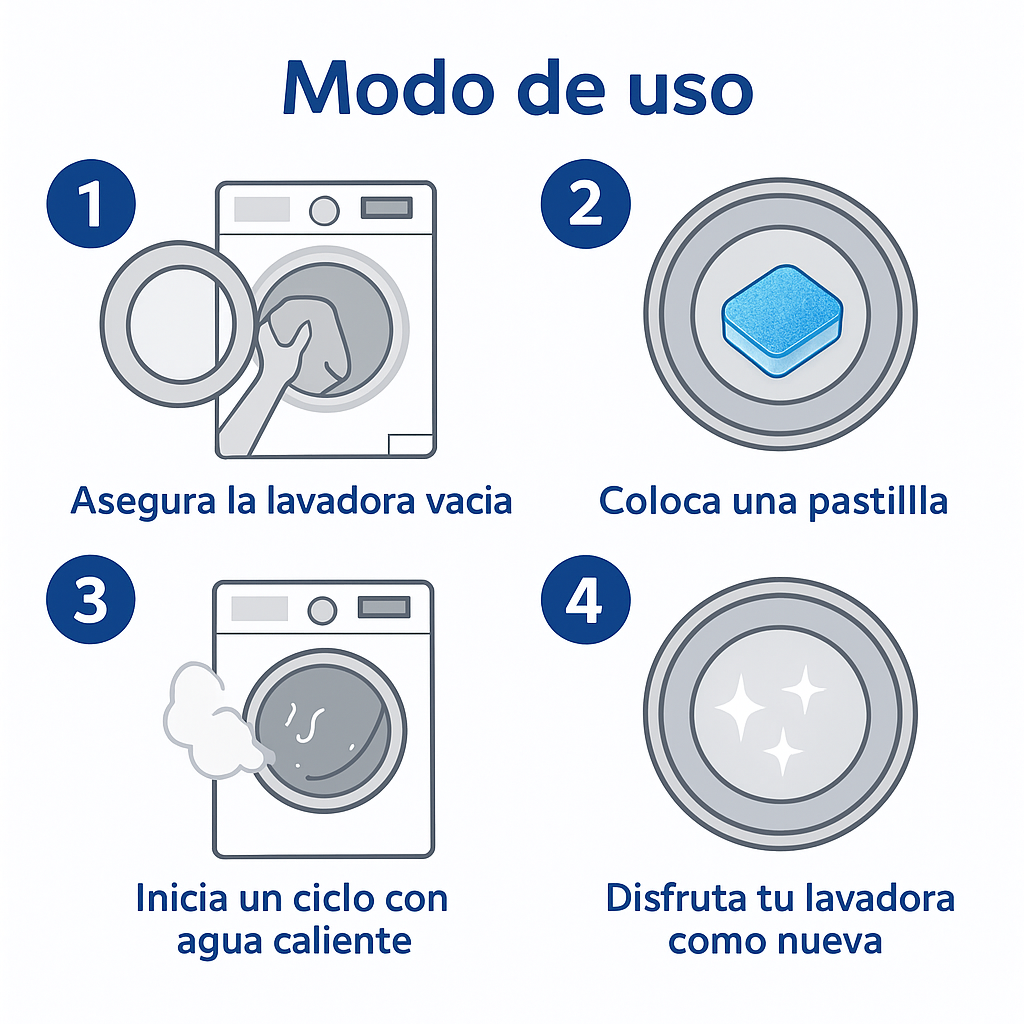 Modo de uso

1
Asegura la lavadora vacia

2
Coloca una pastillla

3
Inicia un ciclo con agua caliente

4
Disfruta tu lavadora como nueva