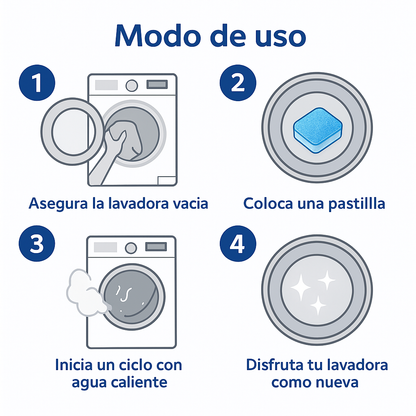 Modo de uso

1

Asegura la lavadora vacia

2

Coloca una pastillla

3

Inicia un ciclo con agua caliente

4

Disfruta tu lavadora como nueva